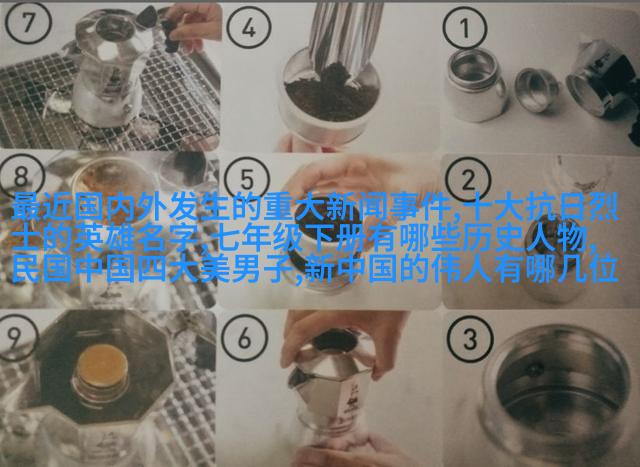 7

4

1

8

5

2

最近国内外发生的重大新闻事件,十大抗日烈士的英雄名字,七年级下册有哪些历史人物,民国中国四大美男子,新中国的伟人有哪几位

9

6

3